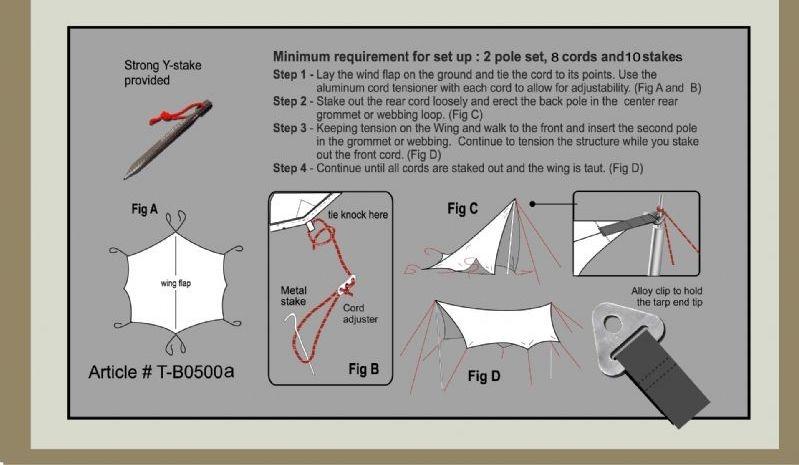 Strong Y-stake provided

Minimum requirement for set up : 2 pole set, 8 cords and10 stakes

Step 1 - Lay the wind flap on the ground and tie the cord to its points. Use the aluminum cord tensioner with each cord to allow for adjustability. (Fig A and B)

Step 2 - Stake out the rear cord loosely and erect the back pole in the center rear grommet or webbing loop. (Fig C)

Step 3 - Keeping tension on the Wing and walk to the front and insert the second pole in the grommet or webbing. Continue to tension the structure while you stake out the front cord. (Fig D)

Step 4 - Continue until all cords are staked out and the wing is taut. (Fig D)

Fig A

wing flap

Article # T-B0500a

tie knock here

Metal stake

Cord adjuster

Fig B

Fig C

Fig D

Alloy clip to hold the tarp end tip