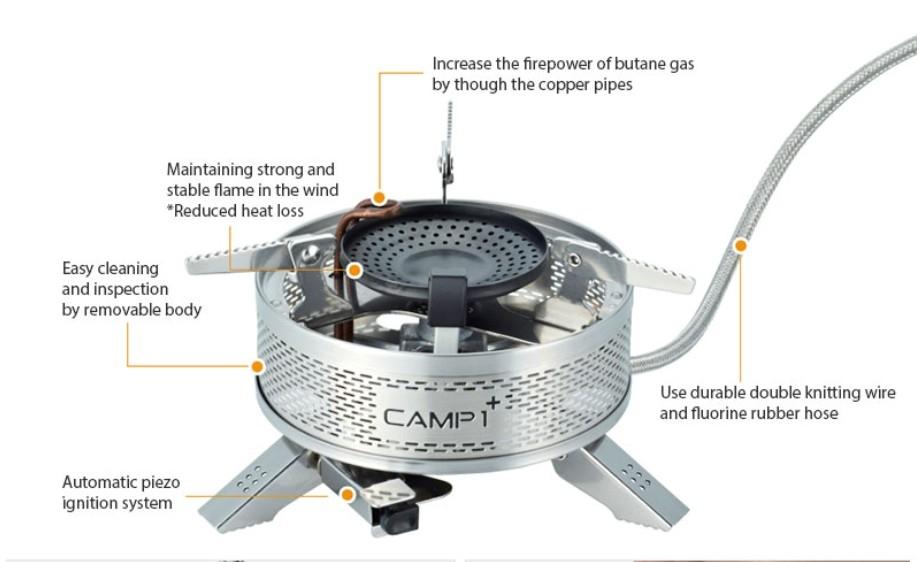 Increase the firepower of butane gas by though the copper pipes

Maintaining strong and stable flame in the wind *Reduced heat loss

Easy cleaning and inspection by removable body

Use durable double knitting wire and fluorine rubber hose

CAMP 1+

Automatic piezo ignition system