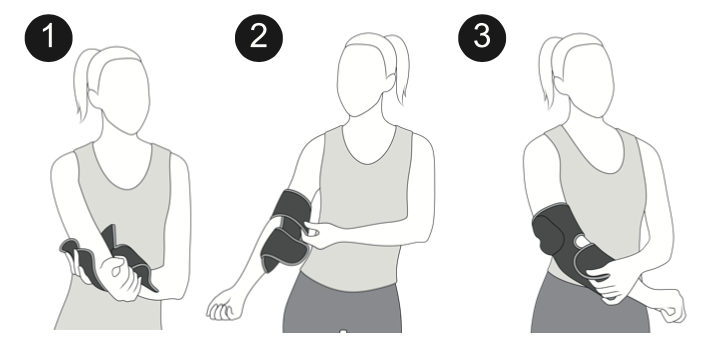 1

2

3