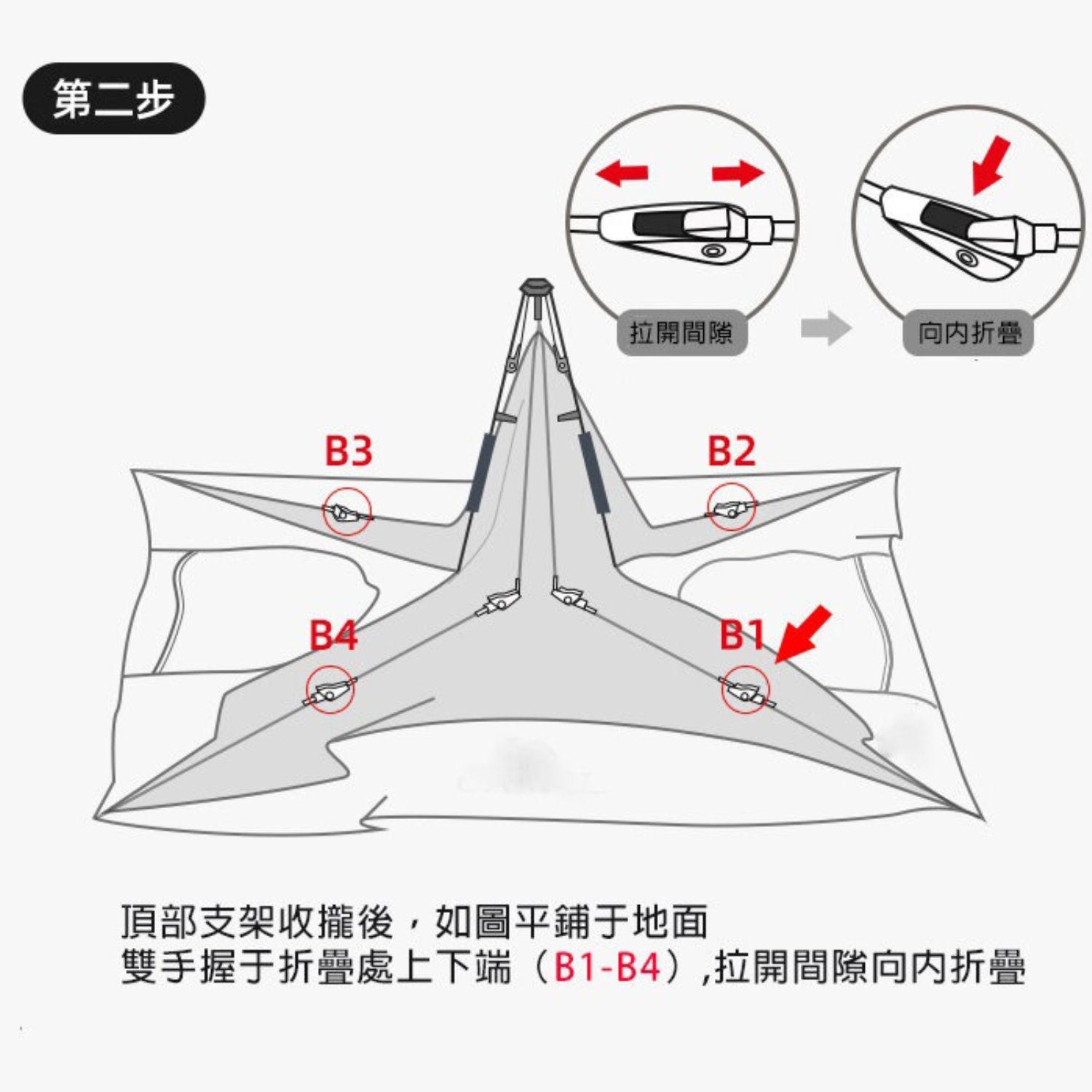 第二步

拉開間隙

向內折疊

B3

B2

B4

B1

頂部支架收攏後，如圖平鋪于地面
雙手握于折疊處上下端（B1-B4）,拉開間隙向內折疊